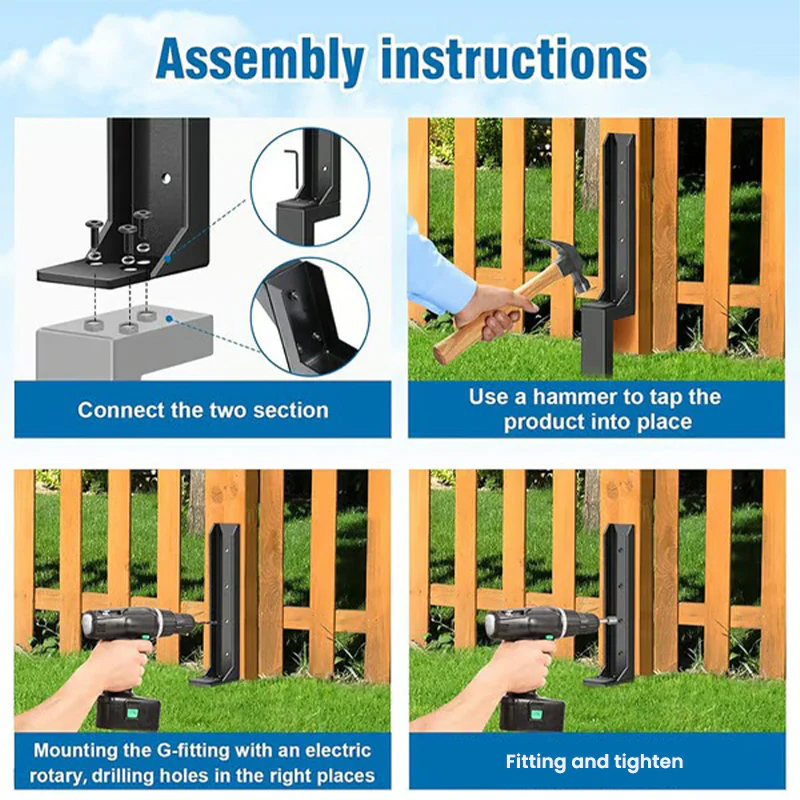 Assembly instructions

Connect the two section

Use a hammer to tap the product into place

Mounting the G-fitting with an electric rotary, drilling holes in the right places

Fitting and tighten