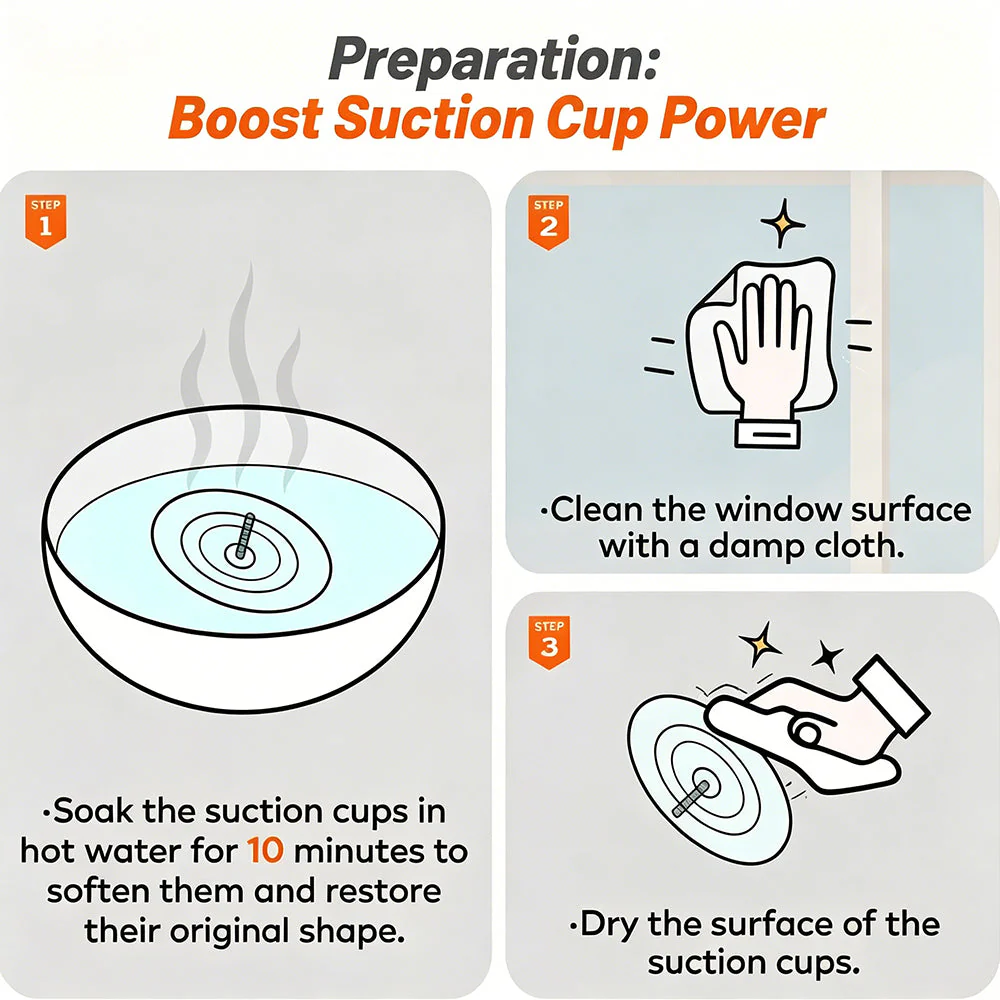 Preparation:
Boost Suction Cup Power

STEP 1

·Soak the suction cups in hot water for 10 minutes to soften them and restore their original shape.

STEP 2

·Clean the window surface with a damp cloth.

STEP 3

·Dry the surface of the suction cups.